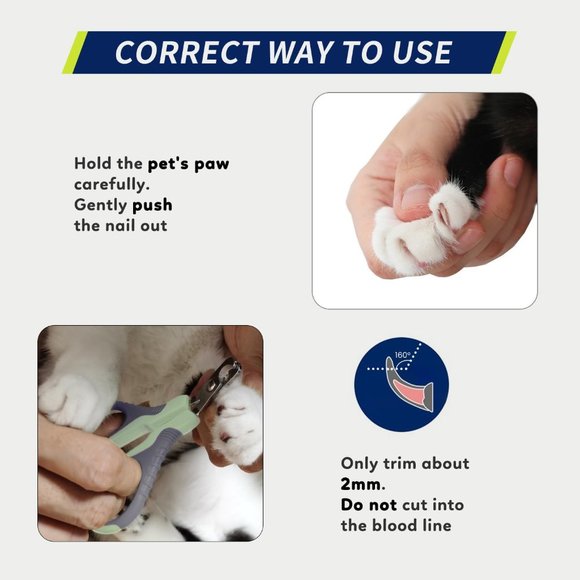 CORRECT WAY TO USE

Hold the pet's paw carefully.
Gently push the nail out

160°

Only trim about 2mm.
Do not cut into the blood line